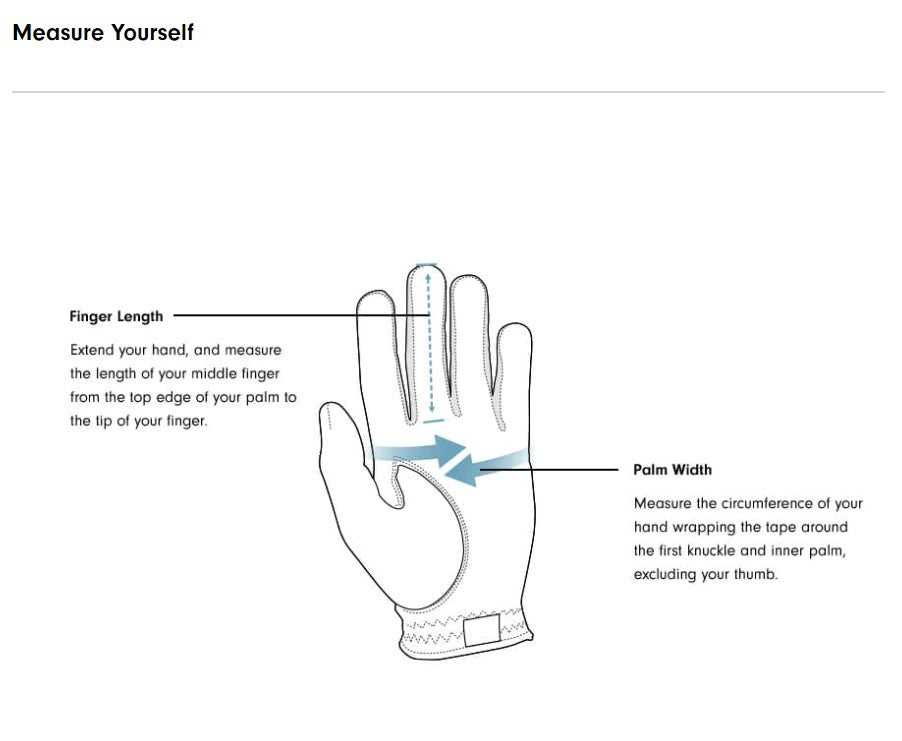 Measure Yourself

Finger Length

Extend your hand, and measure the length of your middle finger from the top edge of your palm to the tip of your finger.

Palm Width

Measure the circumference of your hand wrapping the tape around the first knuckle and inner palm, excluding your thumb.